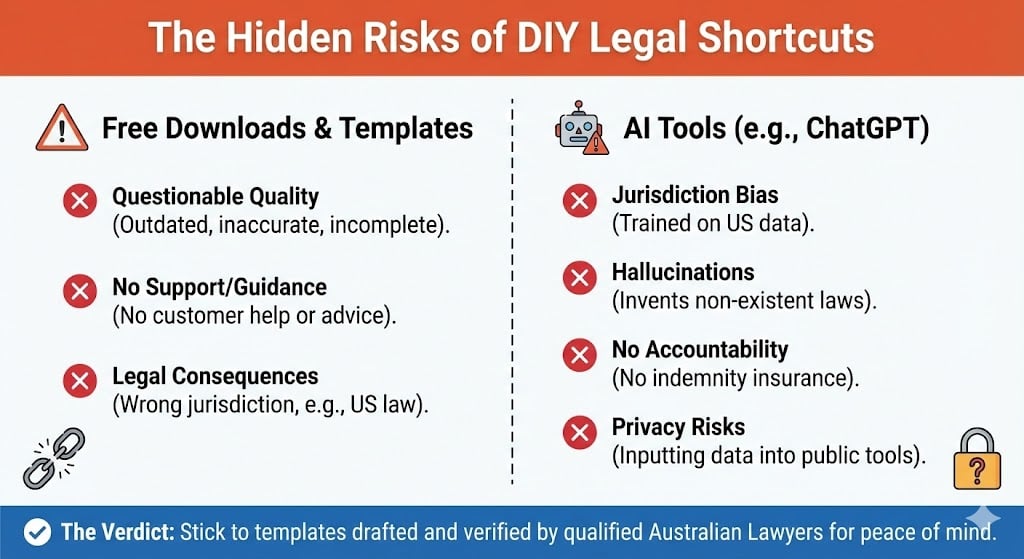 The Hidden Risks of DIY Legal Shortcuts

Free Downloads & Templates

Questionable Quality
(Outdated, inaccurate, incomplete).

No Support/Guidance
(No customer help or advice).

Legal Consequences
(Wrong jurisdiction, e.g., US law).

AI Tools (e.g., ChatGPT)

Jurisdiction Bias
(Trained on US data).

Hallucinations
(Invents non-existent laws).

No Accountability
(No indemnity insurance).

Privacy Risks
(Inputting data into public tools).

The Verdict: Stick to templates drafted and verified by qualified Australian Lawyers for peace of mind.